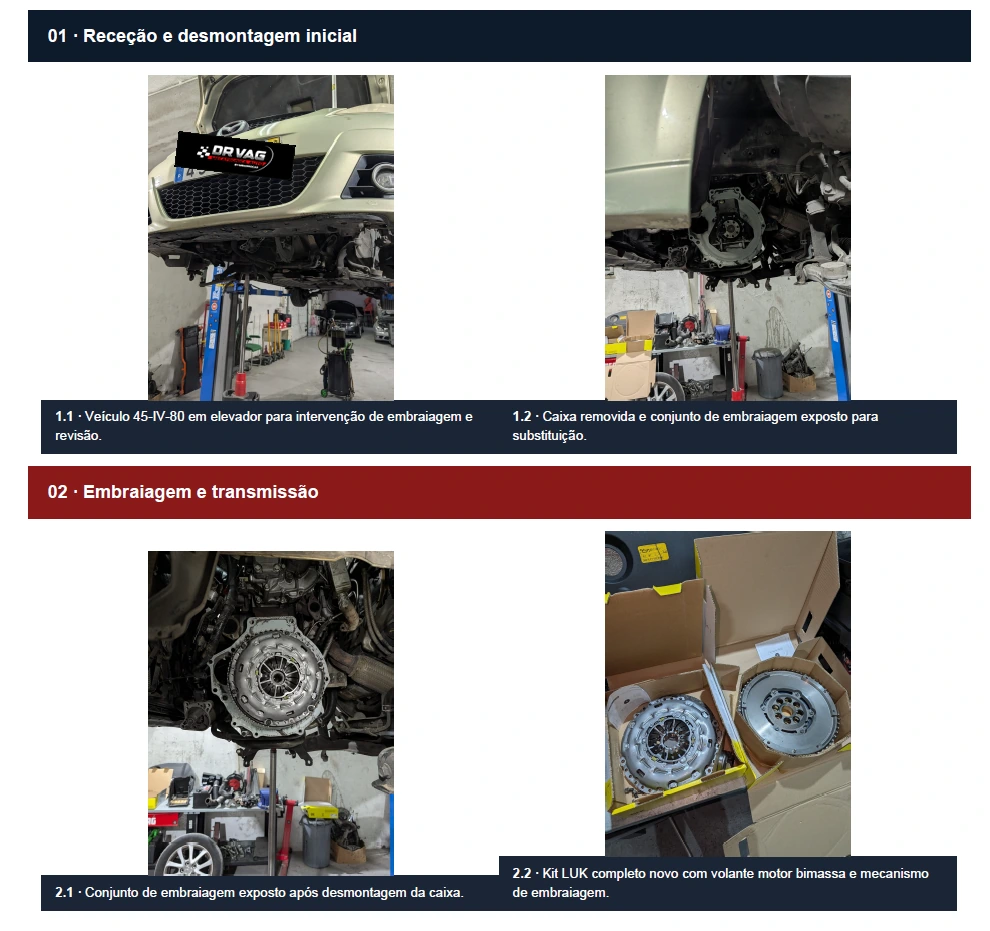 01 · Receção e desmontagem inicial

DR VAG

1.1 · Veículo 45-IV-80 em elevador para intervenção de embraiagem e revisão.

1.2 · Caixa removida e conjunto de embraiagem exposto para substituição.

02 · Embraiagem e transmissão

2.1 · Conjunto de embraiagem exposto após desmontagem da caixa.

2.2 · Kit LUK completo novo com volante motor bimassa e mecanismo de embraiagem.